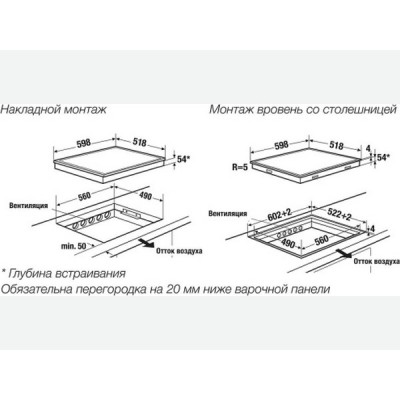 Накладной монтаж

598
518
54*
560
490
Вентиляция
min. 50
Отток воздуха

Монтаж вровень со столешницей

598
518
4
54*
R=5
Вентиляция
602+2
522+2
4
490
560
Отток воздуха

* Глубина встраивания
Обязательна перегородка на 20 мм ниже варочной панели