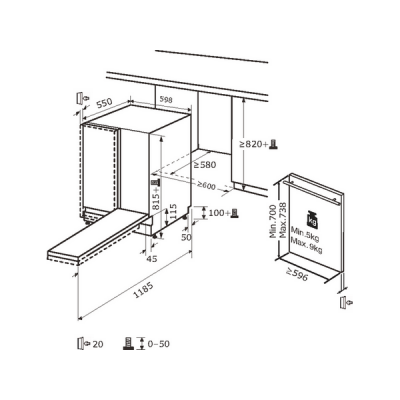 550
598
≥820+
≥580
≥600
815+
115
100+
50
45
1185
Min.700
Max.738
kg
Min.5kg
Max.9kg
≥596
20
0–50