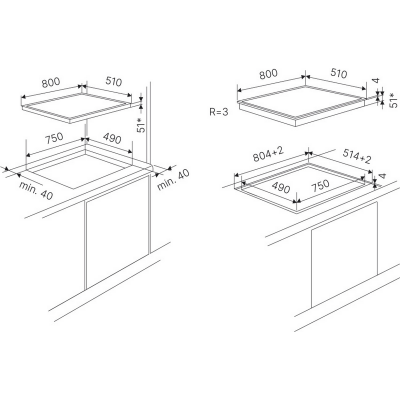 800
510
51*
750
490
min. 40
min. 40

800
510
4
51*
R=3
804+2
514+2
4
490
750