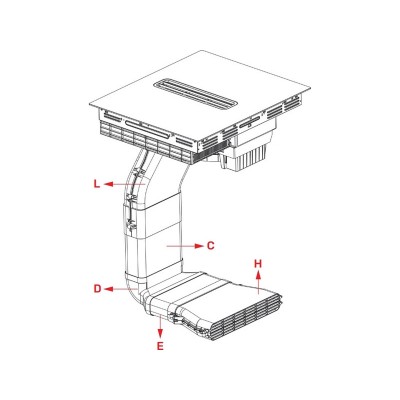 L
C
H
D
E