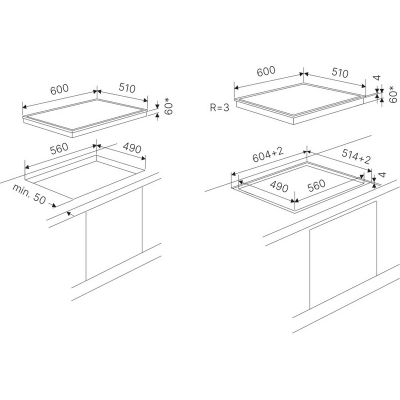 600
510
60*
560
490
min. 50

600
510
4
60*
R=3
604+2
514+2
4
490
560