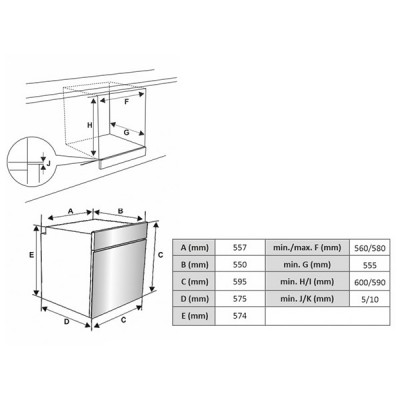 F

H

G

J

A

B

E

C

D

C

| A (mm) | 557 | min./max. F (mm) | 560/580 |
|---|---|---|---|
| B (mm) | 550 | min. G (mm) | 555 |
| C (mm) | 595 | min. H/I (mm) | 600/590 |
| D (mm) | 575 | min. J/K (mm) | 5/10 |
| E (mm) | 574 | | |