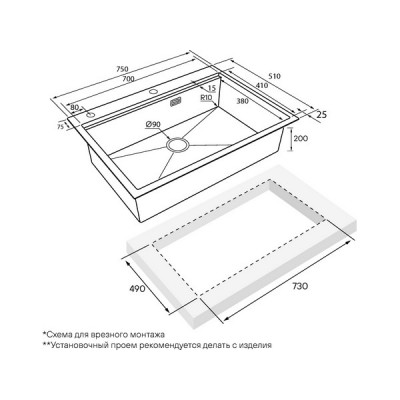 750
700
510
410
15
R10
380
80
25
75
Ø90
200
490
730
*Схема для врезного монтажа
**Установочный проем рекомендуется делать с изделия