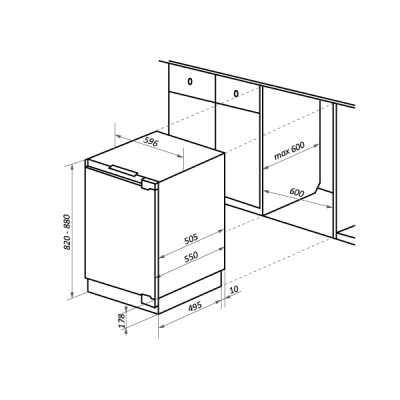 0
0
596
max 600
600
820 - 880
505
550
10
495
178