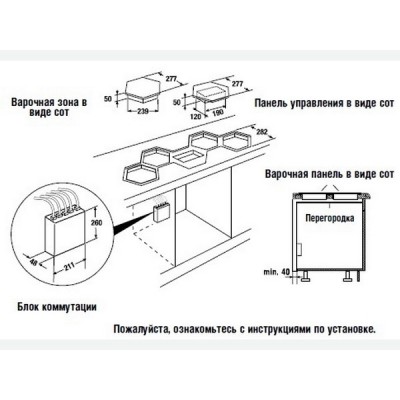 Варочная зона в виде сот

277

50

239

277

50

120

190

Панель управления в виде сот

282

Варочная панель в виде сот

Перегородка

min. 40

260

48

211

Блок коммутации

Пожалуйста, ознакомьтесь с инструкциями по установке.