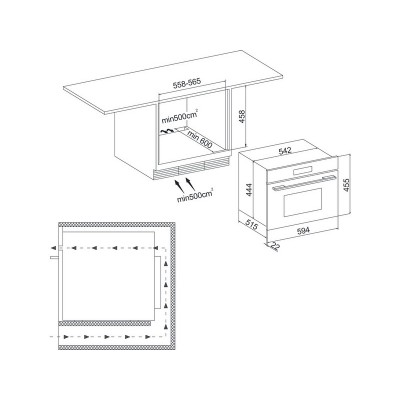 558-565

min500cm$^2$

min 600

458

min500cm$^2$

542

444

455

515

594

22