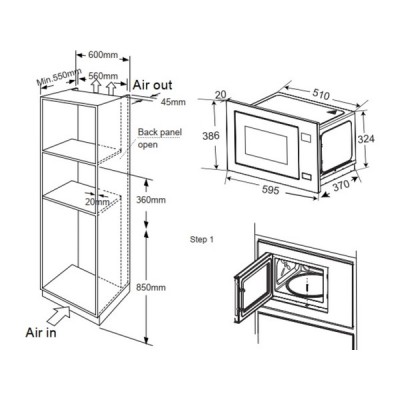 600mm
Min.550mm
560mm
Air out
45mm
Back panel open
20mm
360mm
850mm
Air in
20
510
386
324
595
370
Step 1