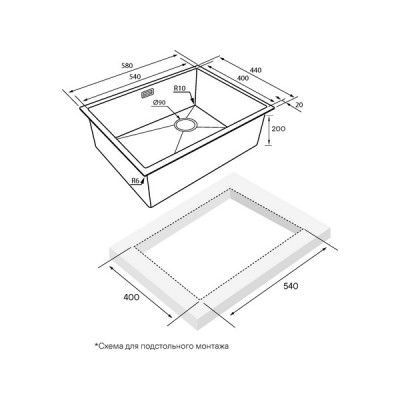 580
540
440
400
R10
Ø90
20
200
R6
400
540
*Схема для подстольного монтажа