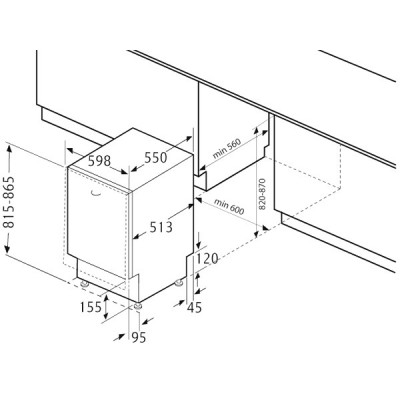 815-865
598
550
min 560
820-870
min 600
513
120
155
45
95