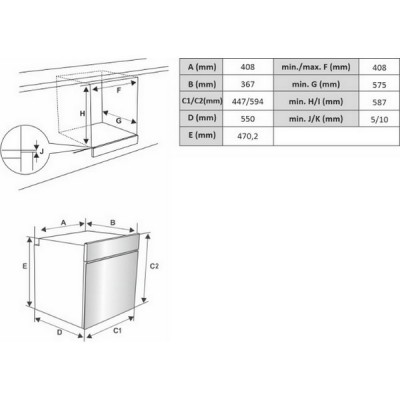 F

H

G

J

| A (mm) | 408 | min./max. F (mm) | 408 |
|---|---|---|---|
| B (mm) | 367 | min. G (mm) | 575 |
| C1/C2(mm) | 447/594 | min. H/I (mm) | 587 |
| D (mm) | 550 | min. J/K (mm) | 5/10 |
| E (mm) | 470,2 | | |

A

B

E

C2

D

C1