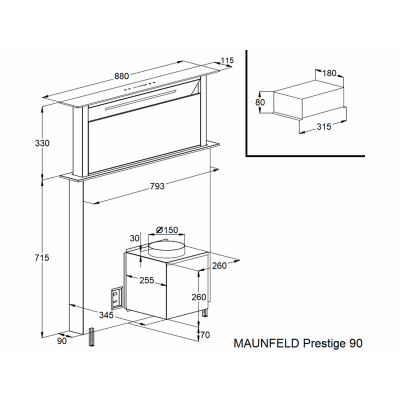 880
115
330
793
715
Ø150
30
260
255
260
345
90
70
180
80
315
MAUNFELD Prestige 90