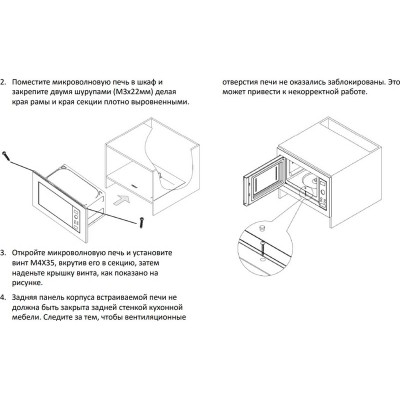 2. Поместите микроволновую печь в шкаф и закрепите двумя шурупами (М3х22мм) делая края рамы и края секции плотно выровненными.

3. Откройте микроволновую печь и установите винт М4Х35, вкрутив его в секцию, затем наденьте крышку винта, как показано на рисунке.

4. Задняя панель корпуса встраиваемой печи не должна быть закрыта задней стенкой кухонной мебели. Следите за тем, чтобы вентиляционные

отверстия печи не оказались заблокированы. Это может привести к некорректной работе.