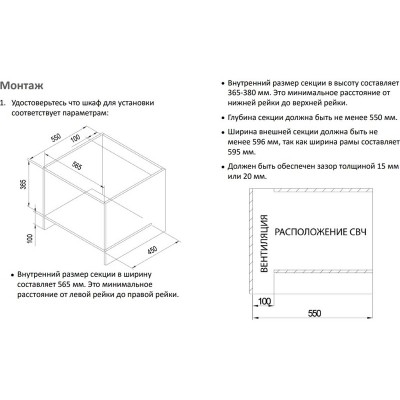 Монтаж

1. Удостоверьтесь что шкаф для установки соответствует параметрам:

550
100
565
365
100
450

• Внутренний размер секции в ширину составляет 565 мм. Это минимальное расстояние от левой рейки до правой рейки.

• Внутренний размер секции в высоту составляет 365-380 мм. Это минимальное расстояние от нижней рейки до верхней рейки.

• Глубина секции должна быть не менее 550 мм.

• Ширина внешней секции должна быть не менее 596 мм, так как ширина рамы составляет 595 мм.

• Должен быть обеспечен зазор толщиной 15 мм или 20 мм.

ВЕНТИЛЯЦИЯ
РАСПОЛОЖЕНИЕ СВЧ
100
550