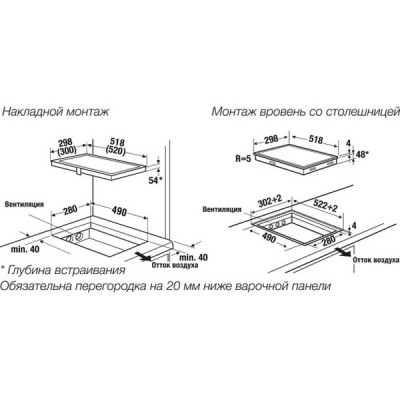 Накладной монтаж

298
(300)
518
(520)
54*
Вентиляция
280
490
min. 40
min. 40
Отток воздуха

Монтаж вровень со столешницей

298
518
4
48*
R=5
Вентиляция
302+2
522+2
4
490
280
Отток воздуха

* Глубина встраивания
Обязательна перегородка на 20 мм ниже варочной панели