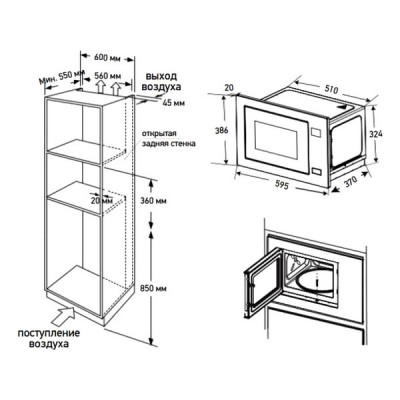 600 мм
Мин. 550 мм
560 мм
выход воздуха
45 мм
открытая задняя стенка
20 мм
360 мм
850 мм
поступление воздуха
20
510
386
324
595
370