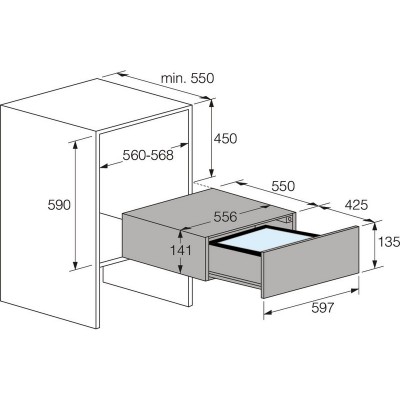 min. 550
450
560-568
590
550
425
556
141
135
597