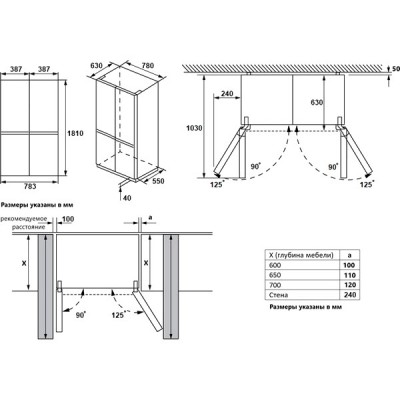 387 387
1810
783

630 780
550
40

50
240
630
1030
90°
90°
125°
125°

Размеры указаны в мм

рекомендуемое расстояние
100
a
X
X
90°
125°

| X (глубина мебели) | a |
|---|---|
| 600 | 100 |
| 650 | 110 |
| 700 | 120 |
| Стена | 240 |

Размеры указаны в мм