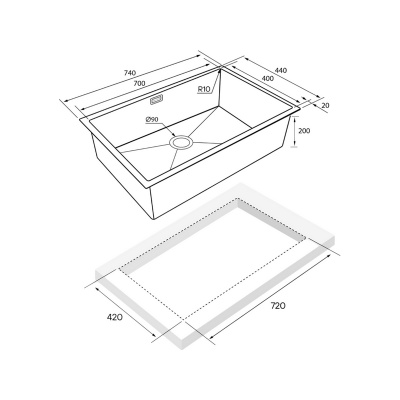 740
700
440
400
R10
20
Ø90
200
420
720