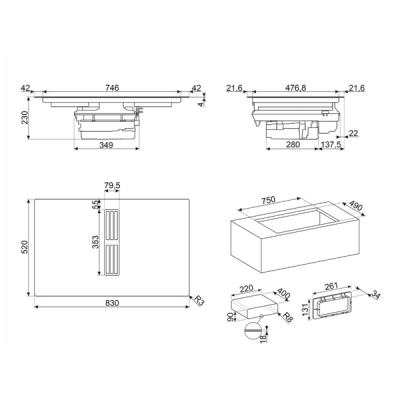 42
746
42
4
230
349

21,6
476,8
21,6
22
280
137,5

79,5
55
353
520
830
R3

750
490

220
400
90
R8
18

261
34
131