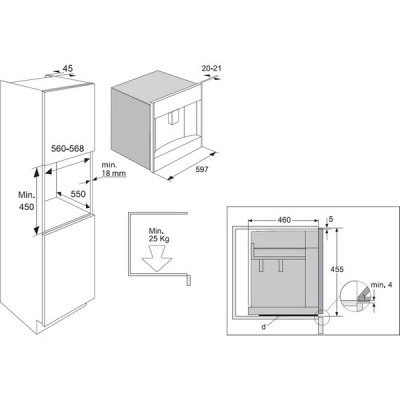 45
20-21
560-568
min.
18 mm
597
Min.
450
550
Min.
25 Kg
460
5
455
min. 4
d