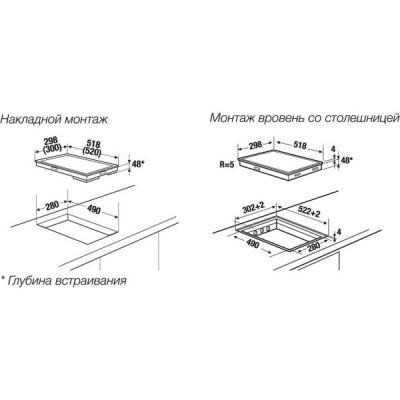 Накладной монтаж

298
(300)
518
(520)
48*
280
490

* Глубина встраивания

Монтаж вровень со столешницей

298
518
4
48*
R=5
302+2
522+2
4
490
280