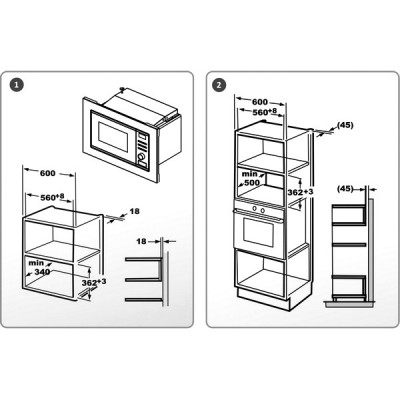 1

600

$560^{+8}$

18

18

min
340

$362^{+3}$

2

600

$560^{+8}$

(45)

min
500

$362^{+3}$

(45)