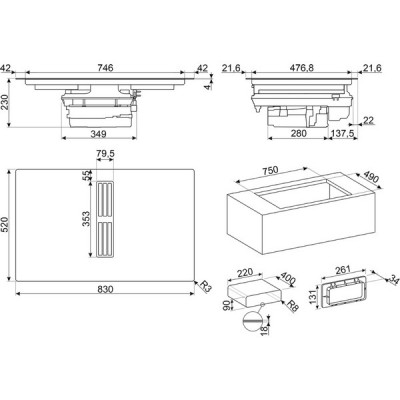 42
746
42
4
230
349
21,6
476,8
21,6
22
280
137,5
79,5
55
353
520
830
R3
750
490
220
400
90
R8
18
261
34
131