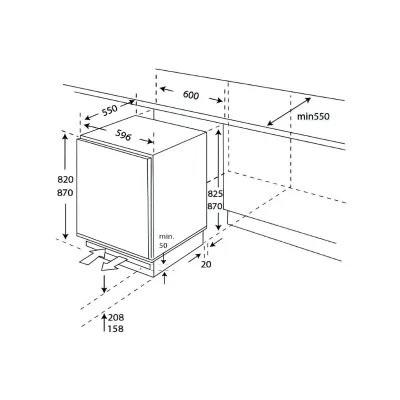 600

550

min550

596

820
870

825
870

min.
50

20

208
158