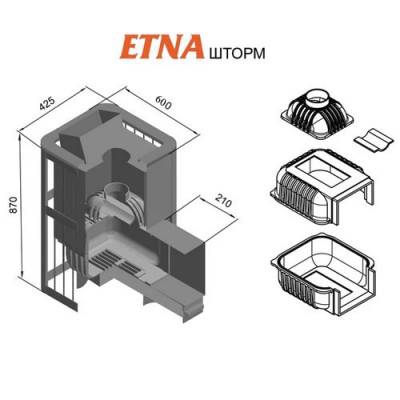 ETNA ШТОРМ

425

600

870

210