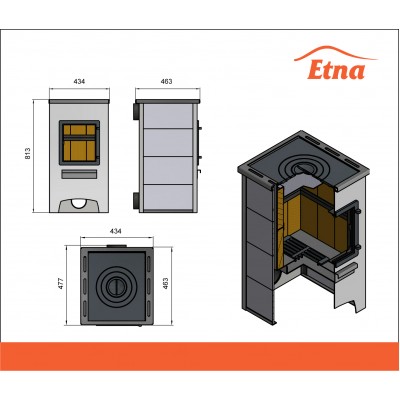 Etna

434

463

813

434

477

463