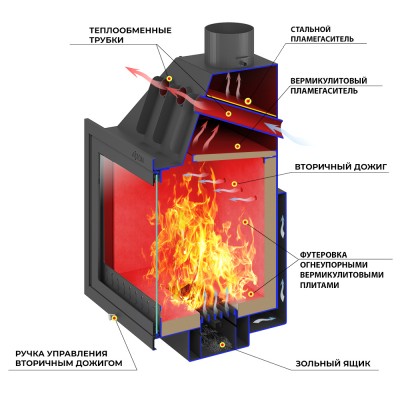 ТЕПЛООБМЕННЫЕ ТРУБКИ

СТАЛЬНОЙ ПЛАМЕГАСИТЕЛЬ

ВЕРМИКУЛИТОВЫЙ ПЛАМЕГАСИТЕЛЬ

ВТОРИЧНЫЙ ДОЖИГ

ФУТЕРОВКА ОГНЕУПОРНЫМИ ВЕРМИКУЛИТОВЫМИ ПЛИТАМИ

РУЧКА УПРАВЛЕНИЯ ВТОРИЧНЫМ ДОЖИГОМ

ЗОЛЬНЫЙ ЯЩИК