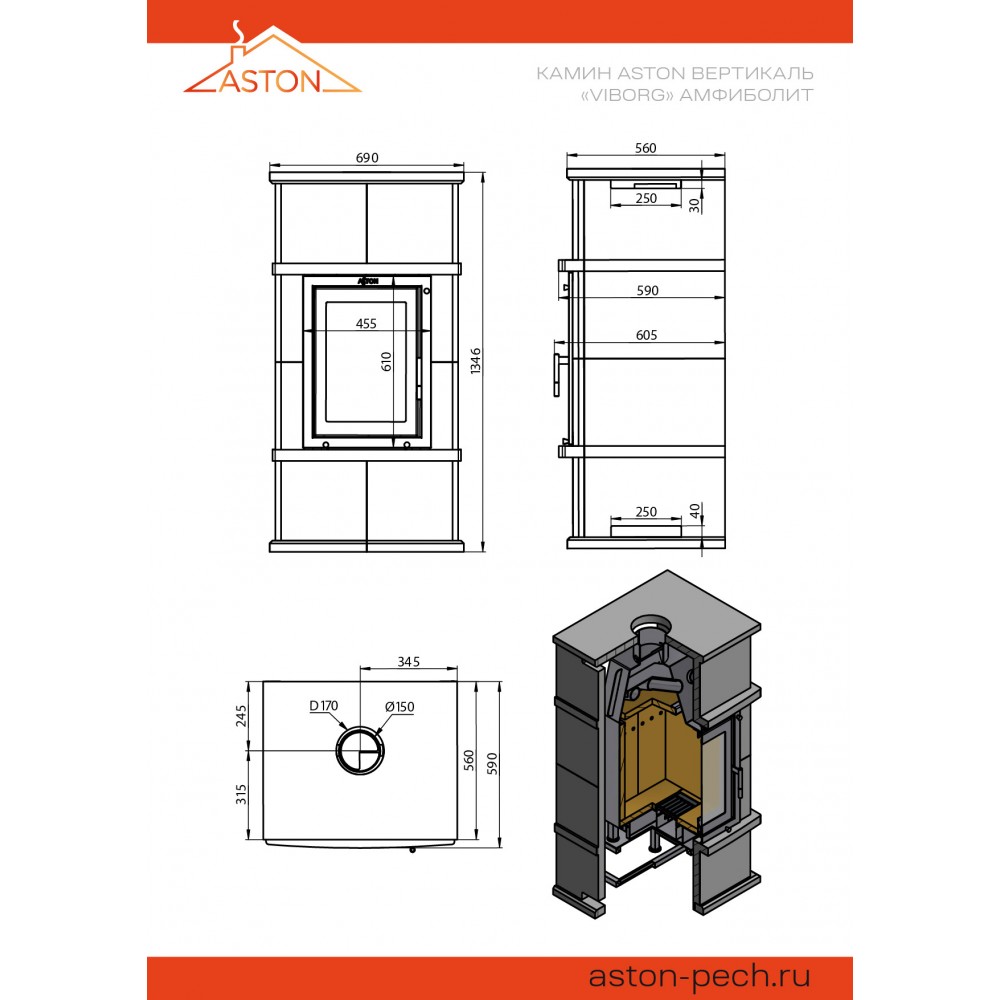 ASTON

КАМИН ASTON ВЕРТИКАЛЬ «VIBORG» АМФИБОЛИТ

690
ASTON
455
610
1346

560
250
30
590
605
250
40

345
D 170
Ø150
245
315
560
590

aston-pech.ru