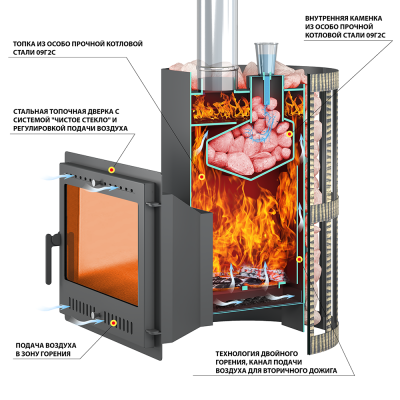 ТОПКА ИЗ ОСОБО ПРОЧНОЙ КОТЛОВОЙ СТАЛИ 09Г2С

ВНУТРЕННЯЯ КАМЕНКА ИЗ ОСОБО ПРОЧНОЙ КОТЛОВОЙ СТАЛИ 09Г2С

СТАЛЬНАЯ ТОПОЧНАЯ ДВЕРКА С СИСТЕМОЙ "ЧИСТОЕ СТЕКЛО" И РЕГУЛИРОВКОЙ ПОДАЧИ ВОЗДУХА

ПОДАЧА ВОЗДУХА В ЗОНУ ГОРЕНИЯ

ТЕХНОЛОГИЯ ДВОЙНОГО ГОРЕНИЯ, КАНАЛ ПОДАЧИ ВОЗДУХА ДЛЯ ВТОРИЧНОГО ДОЖИГА