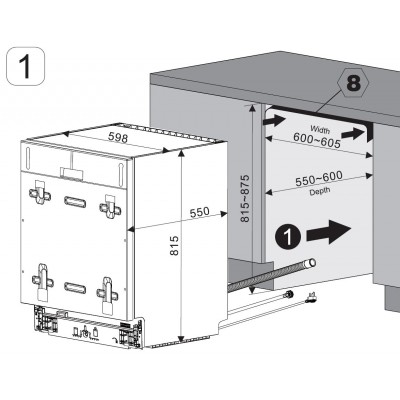 1

8

598

Width
600~605

550~600
Depth

815~875

550

815

1