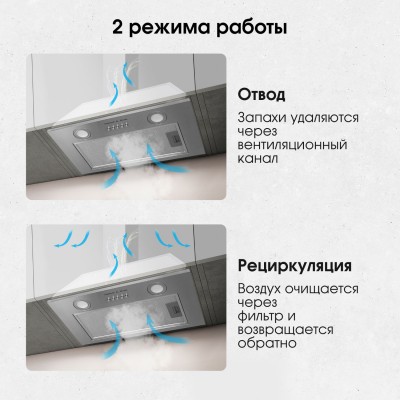 2 режима работы

Отвод

Запахи удаляются через вентиляционный канал

Рециркуляция

Воздух очищается через фильтр и возвращается обратно