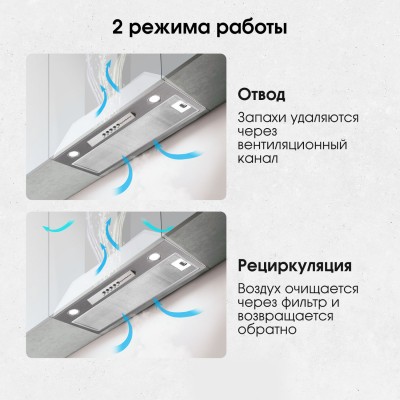 2 режима работы

Отвод

Запахи удаляются через вентиляционный канал

Рециркуляция

Воздух очищается через фильтр и возвращается обратно