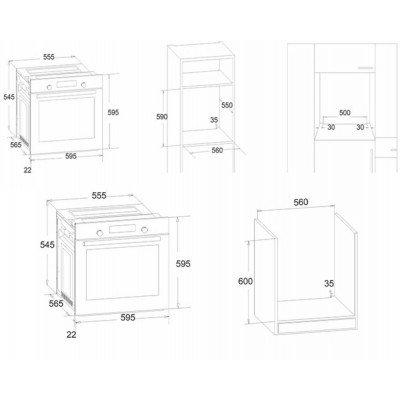 555
545
595
565
595
22

590
550
35
560

500
30
30

555
545
595
565
595
22

560
600
35