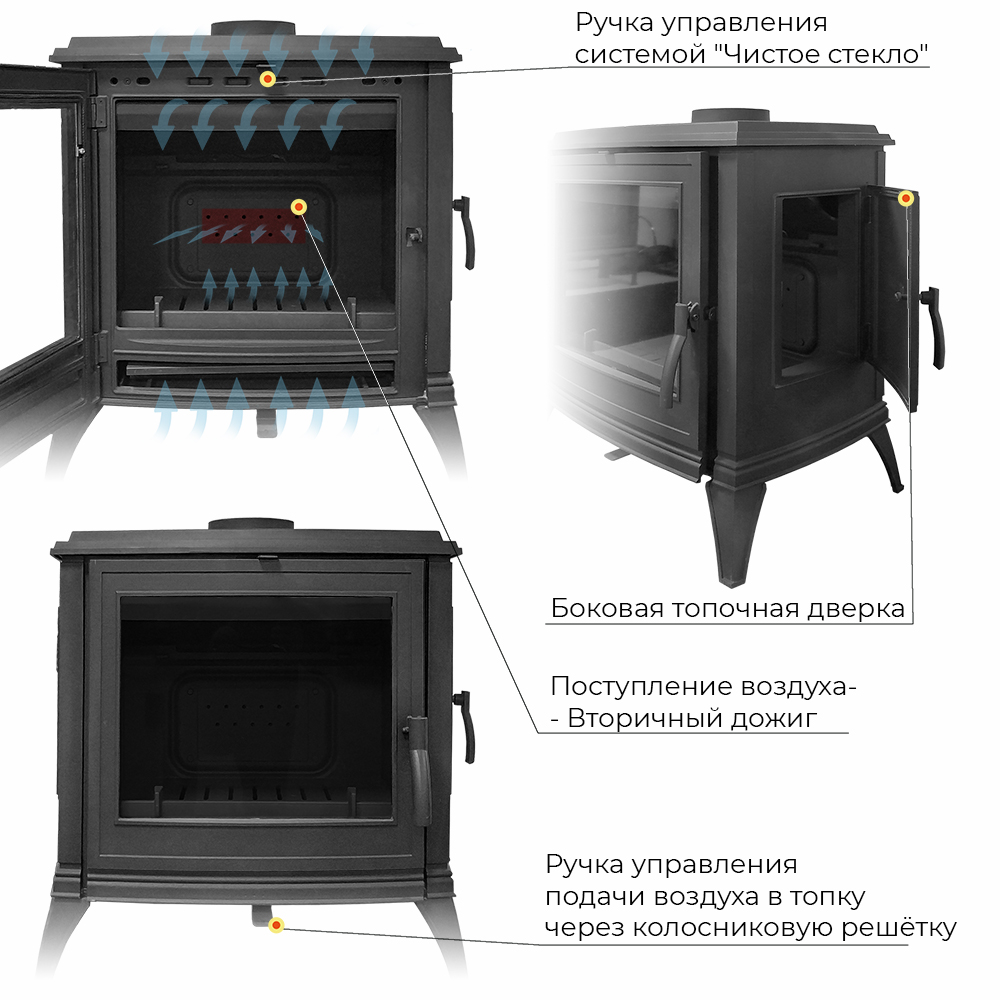 Ручка управления системой "Чистое стекло"

Боковая топочная дверка

Поступление воздуха- - Вторичный дожиг

Ручка управления подачи воздуха в топку через колосниковую решётку